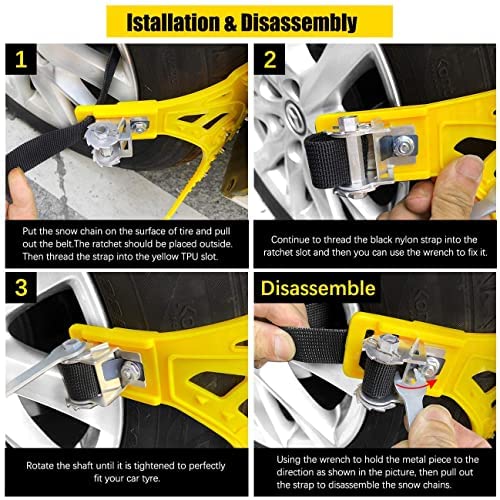 Istallation & Disassembly

1

Put the snow chain on the surface of tire and pull out the belt.The ratchet should be placed outside. Then thread the strap into the yellow TPU slot.

2

Continue to thread the black nylon strap into the ratchet slot and then you can use the wrench to fix it.

3

Rotate the shaft until it is tightened to perfectly fit your car tyre.

Disassemble

Using the wrench to hold the metal piece to the direction as shown in the picture, then pull out the strap to disassemble the snow chains.