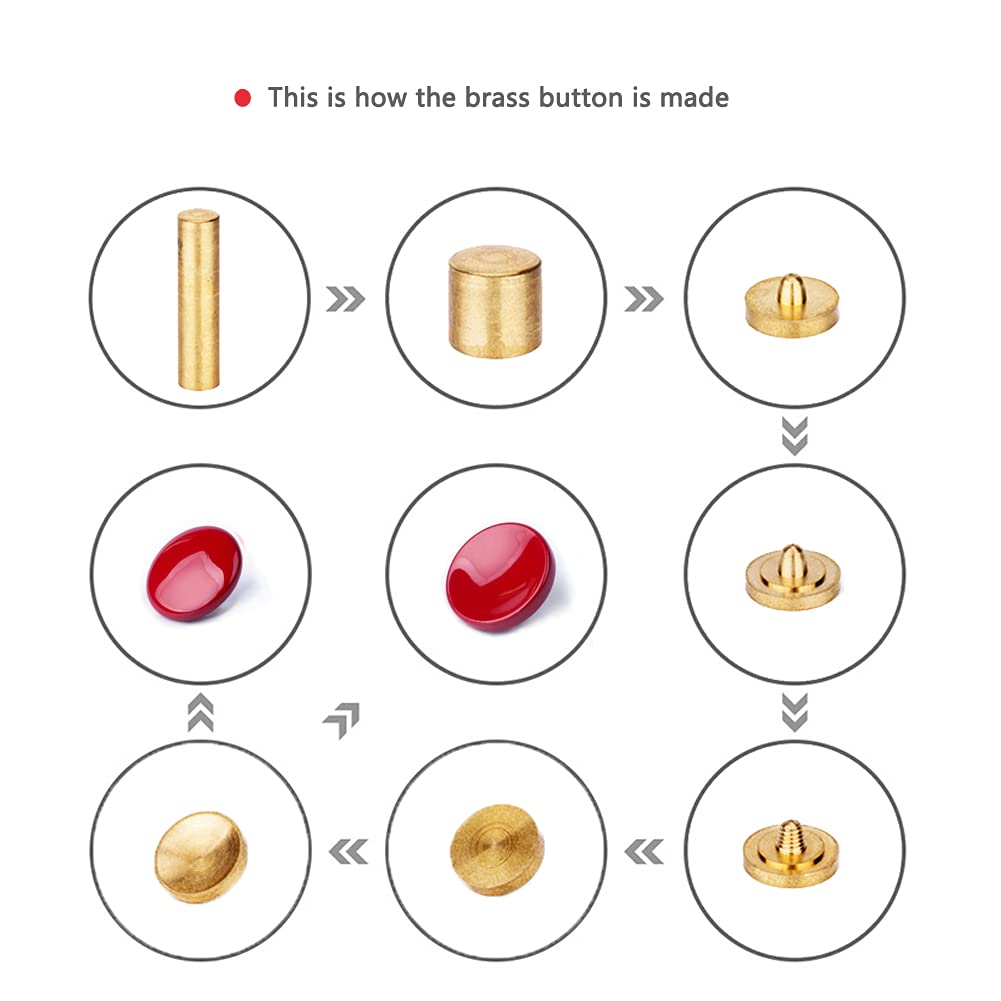 This is how the brass button is made