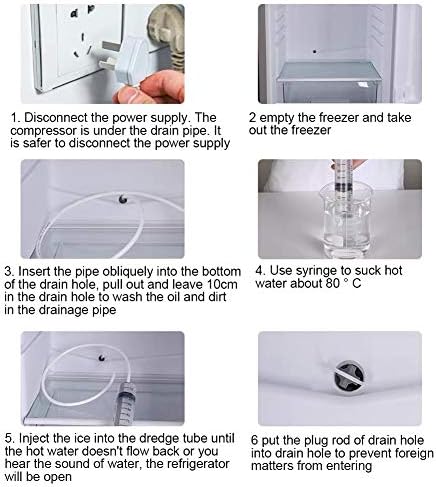 1. Disconnect the power supply. The compressor is under the drain pipe. It is safer to disconnect the power supply

2 empty the freezer and take out the freezer

3. Insert the pipe obliquely into the bottom of the drain hole, pull out and leave 10cm in the drain hole to wash the oil and dirt in the drainage pipe

4. Use syringe to suck hot water about 80 ° C

5. Inject the ice into the dredge tube until the hot water doesn't flow back or you hear the sound of water, the refrigerator will be open

6 put the plug rod of drain hole into drain hole to prevent foreign matters from entering