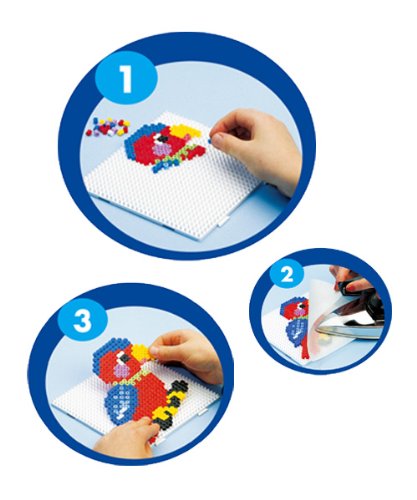 1

2

3