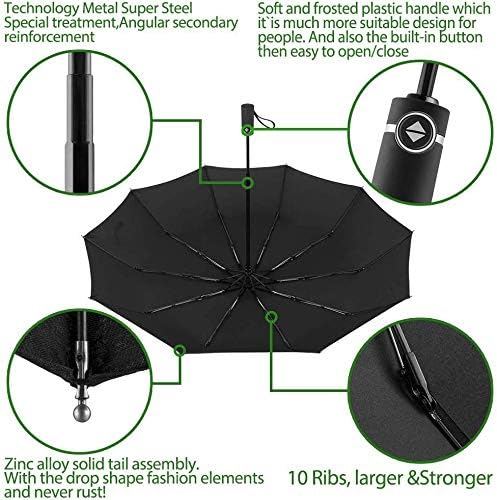 Technology Metal Super Steel
Special treatment,Angular secondary reinforcement

Soft and frosted plastic handle which it`is much more suitable design for people. And also the built-in button then easy to open/close

Zinc alloy solid tail assembly. With the drop shape fashion elements and never rust!

10 Ribs, larger &Stronger