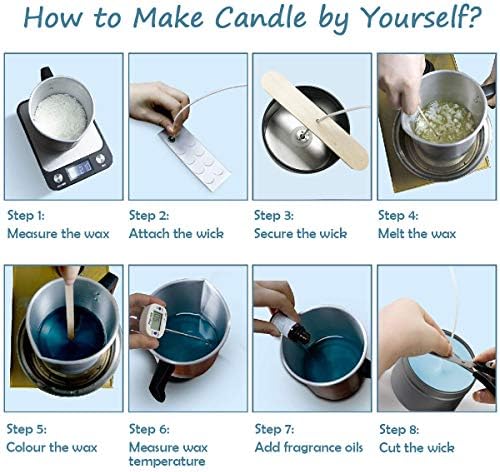 How to Make Candle by Yourself?

Step 1:
Measure the wax

Step 2:
Attach the wick

Step 3:
Secure the wick

Step 4:
Melt the wax

Step 5:
Colour the wax

Step 6:
Measure wax temperature

Step 7:
Add fragrance oils

Step 8:
Cut the wick