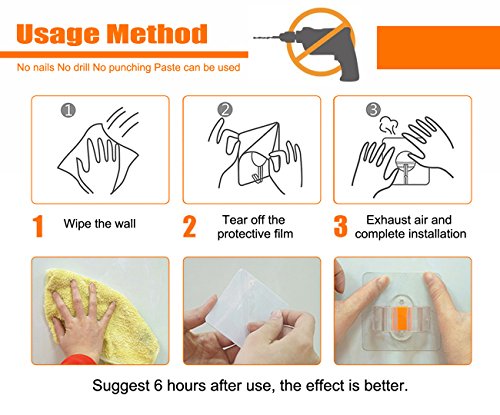 Usage Method

No nails No drill No punching Paste can be used

①

②

③

1 Wipe the wall

2 Tear off the protective film

3 Exhaust air and complete installation

Suggest 6 hours after use, the effect is better.