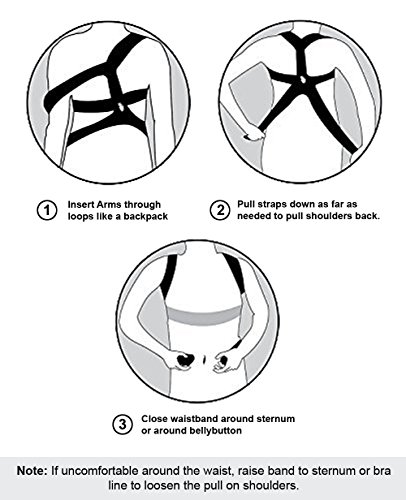 1 Insert Arms through loops like a backpack

2 Pull straps down as far as needed to pull shoulders back.

3 Close waistband around sternum or around bellybutton

Note: If uncomfortable around the waist, raise band to sternum or bra line to loosen the pull on shoulders.