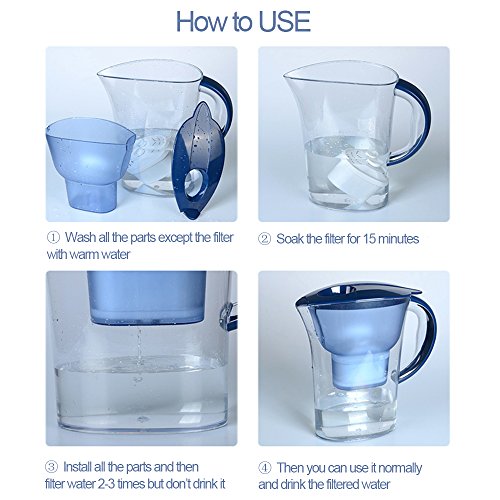 How to USE

① Wash all the parts except the filter with warm water

② Soak the filter for 15 minutes

③ Install all the parts and then filter water 2-3 times but don't drink it

④ Then you can use it normally and drink the filtered water