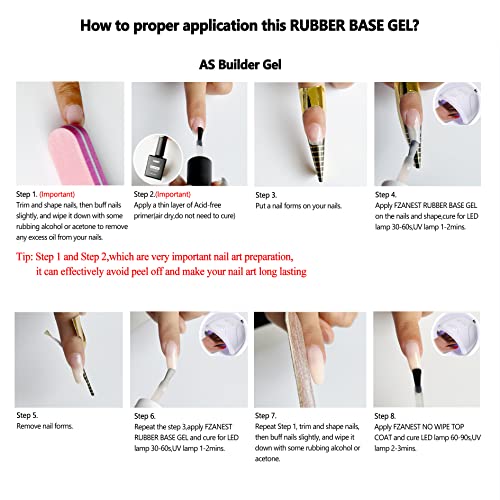 How to proper application this RUBBER BASE GEL?

AS Builder Gel

Step 1. (Important)
Trim and shape nails, then buff nails slightly, and wipe it down with some rubbing alcohol or acetone to remove any excess oil from your nails.

Step 2.(Important)
Apply a thin layer of Acid-free primer(air dry,do not need to cure)

Step 3.
Put a nail forms on your nails.

Step 4.
Apply FZANEST RUBBER BASE GEL on the nails and shape,cure for LED lamp 30-60s,UV lamp 1-2mins.

Tip: Step 1 and Step 2,which are very important nail art preparation, it can effectively avoid peel off and make your nail art long lasting

Step 5.
Remove nail forms.

Step 6.
Repeat the step 3,apply FZANEST RUBBER BASE GEL and cure for LED lamp 30-60s,UV lamp 1-2mins.

Step 7.
Repeat Step 1, trim and shape nails, then buff nails slightly, and wipe it down with some rubbing alcohol or acetone.

Step 8.
Apply FZANEST NO WIPE TOP COAT and cure LED lamp 60-90s,UV lamp 2-3mins.