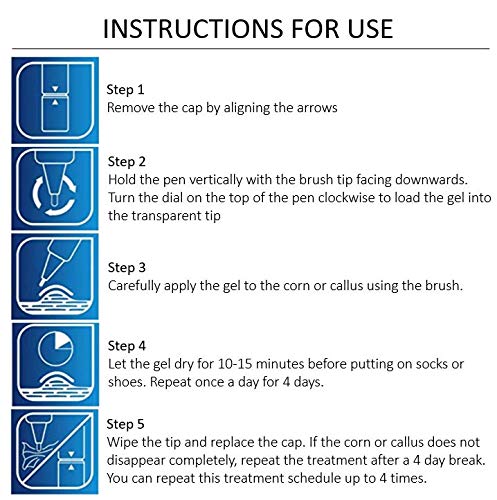 INSTRUCTIONS FOR USE

Step 1
Remove the cap by aligning the arrows

Step 2
Hold the pen vertically with the brush tip facing downwards. Turn the dial on the top of the pen clockwise to load the gel into the transparent tip

Step 3
Carefully apply the gel to the corn or callus using the brush.

Step 4
Let the gel dry for 10-15 minutes before putting on socks or shoes. Repeat once a day for 4 days.

Step 5
Wipe the tip and replace the cap. If the corn or callus does not disappear completely, repeat the treatment after a 4 day break. You can repeat this treatment schedule up to 4 times.