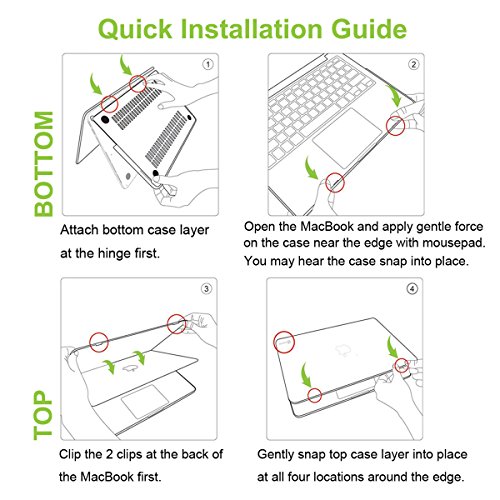 Quick Installation Guide

BOTTOM

①

Attach bottom case layer at the hinge first.

②

Open the MacBook and apply gentle force on the case near the edge with mousepad. You may hear the case snap into place.

TOP

③

Clip the 2 clips at the back of the MacBook first.

④

Gently snap top case layer into place at all four locations around the edge.