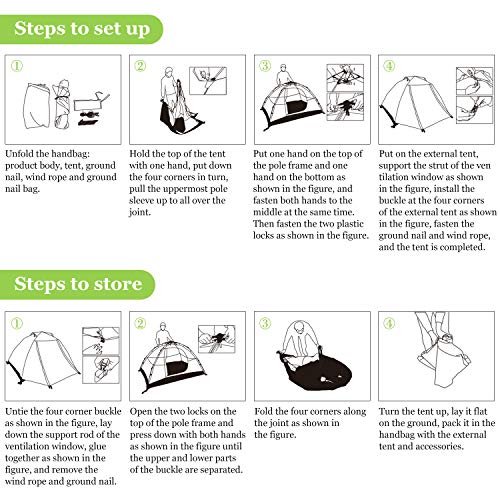 Steps to set up

①

Unfold the handbag: product body, tent, ground nail, wind rope and ground nail bag.

②

Hold the top of the tent with one hand, put down the four corners in turn, pull the uppermost pole sleeve up to all over the joint.

③

Put one hand on the top of the pole frame and one hand on the bottom as shown in the figure, and fasten both hands to the middle at the same time. Then fasten the two plastic locks as shown in the figure.

④

Put on the external tent, support the strut of the ven tilation window as shown in the figure, install the buckle at the four corners of the external tent as shown in the figure, fasten the ground nail and wind rope, and the tent is completed.

Steps to store

①

Untie the four corner buckle as shown in the figure, lay down the support rod of the ventilation window, glue together as shown in the figure, and remove the wind rope and ground nail.

②

Open the two locks on the top of the pole frame and press down with both hands as shown in the figure until the upper and lower parts of the buckle are separated.

③

Fold the four corners along the joint as shown in the figure.

④

Turn the tent up, lay it flat on the ground, pack it in the handbag with the external tent and accessories.