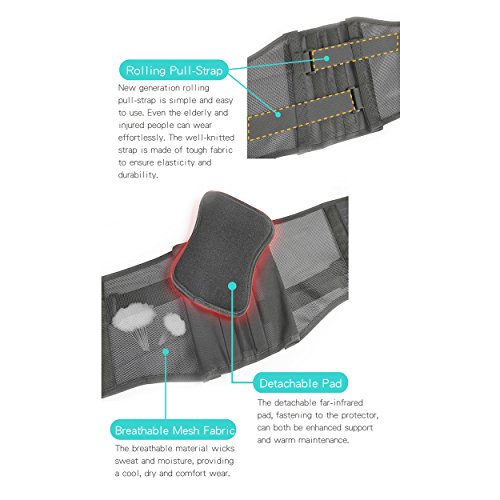 Rolling Pull-Strap

New generation rolling pull-strap is simple and easy to use. Even the elderly and injured people can wear effortlessly. The well-knitted strap is made of tough fabric to ensure elasticity and durability.

Detachable Pad

The detachable far-infrared pad, fastening to the protector, can both be enhanced support and warm maintenance.

Breathable Mesh Fabric

The breathable material wicks sweat and moisture, providing a cool, dry and comfort wear.