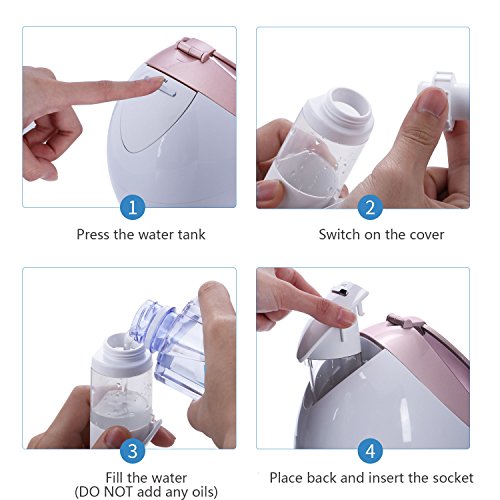 1
Press the water tank

2
Switch on the cover

3
Fill the water
(DO NOT add any oils)

4
Place back and insert the socket