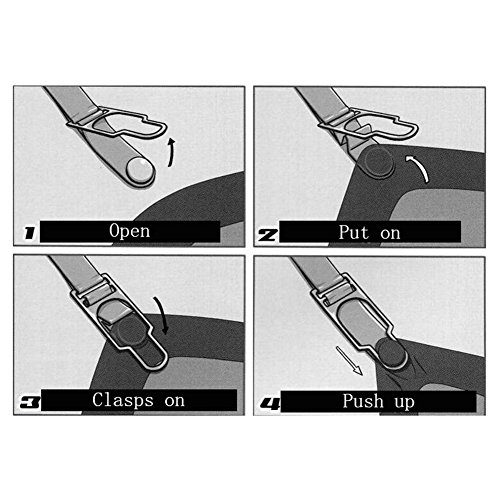 1 Open

2 Put on

3 Clasps on

4 Push up