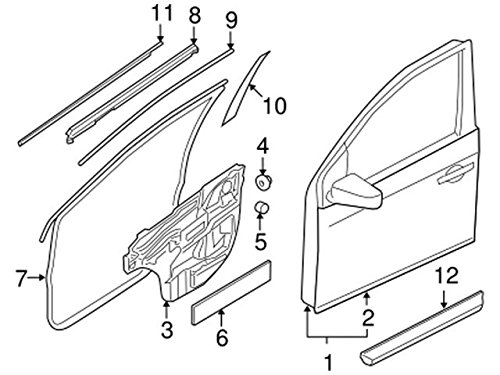 11
8
9
10
4
5
7
3
6
12
2
1