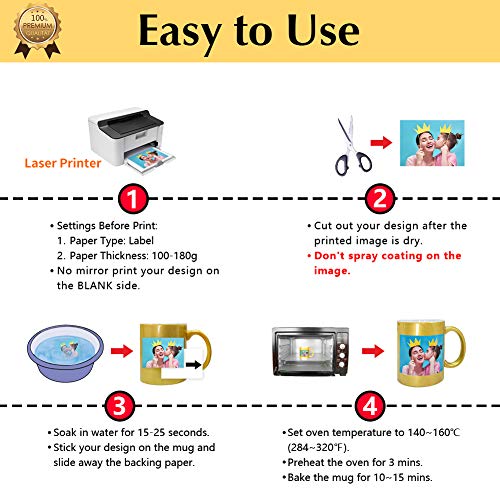 100% PREMIUM QUALITY

Easy to Use

Laser Printer

1

• Settings Before Print:
1. Paper Type: Label
2. Paper Thickness: 100-180g
• No mirror print your design on the BLANK side.

2

• Cut out your design after the printed image is dry.
• Don't spray coating on the image.

3

• Soak in water for 15-25 seconds.
• Stick your design on the mug and slide away the backing paper.

4

• Set oven temperature to 140~160℃ (284~320℉).
• Preheat the oven for 3 mins.
• Bake the mug for 10~15 mins.