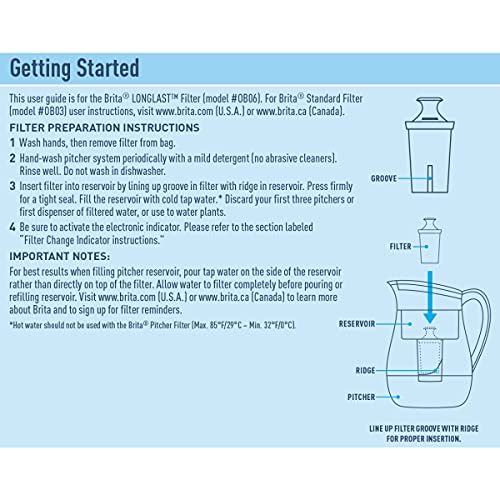 Getting Started

This user guide is for the Brita® LONGLAST™ Filter (model #OB06). For Brita® Standard Filter (model #OB03) user instructions, visit www.brita.com (U.S.A.) or www.brita.ca (Canada).

FILTER PREPARATION INSTRUCTIONS

1 Wash hands, then remove filter from bag.

2 Hand-wash pitcher system periodically with a mild detergent (no abrasive cleaners). Rinse well. Do not wash in dishwasher.

3 Insert filter into reservoir by lining up groove in filter with ridge in reservoir. Press firmly for a tight seal. Fill the reservoir with cold tap water.* Discard your first three pitchers or first dispenser of filtered water, or use to water plants.

4 Be sure to activate the electronic indicator. Please refer to the section labeled "Filter Change Indicator instructions."

IMPORTANT NOTES:

For best results when filling pitcher reservoir, pour tap water on the side of the reservoir rather than directly on top of the filter. Allow water to filter completely before pouring or refilling reservoir. Visit www.brita.com (U.S.A.) or www.brita.ca (Canada) to learn more about Brita and to sign up for filter reminders.

*Hot water should not be used with the Brita® Pitcher Filter (Max. 85°F/29°C – Min. 32°F/0°C).

GROOVE

FILTER

RESERVOIR

RIDGE

PITCHER

LINE UP FILTER GROOVE WITH RIDGE FOR PROPER INSERTION.