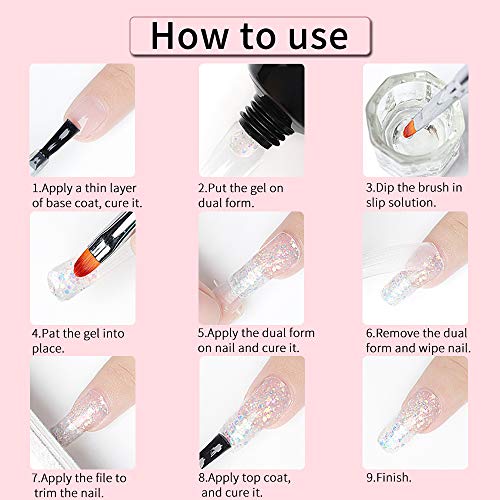 How to use

1.Apply a thin layer of base coat, cure it.

2.Put the gel on dual form.

3.Dip the brush in slip solution.

4.Pat the gel into place.

5.Apply the dual form on nail and cure it.

6.Remove the dual form and wipe nail.

7.Apply the file to trim the nail.

8.Apply top coat, and cure it.

9.Finish.