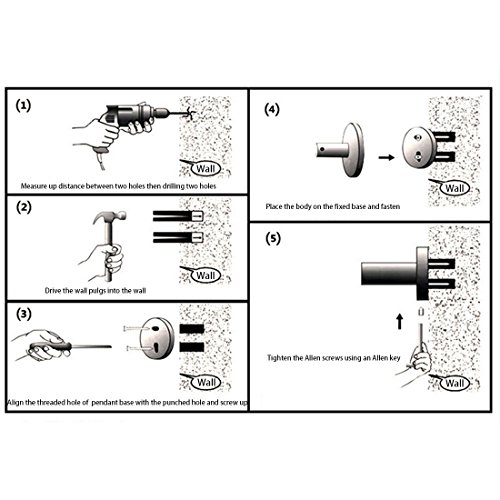 (1)

Wall

Measure up distance between two holes then drilling two holes

(2)

Wall

Drive the wall pulgs into the wall

(3)

Wall

Align the threaded hole of pendant base with the punched hole and screw up

(4)

Wall

Place the body on the fixed base and fasten

(5)

Tighten the Allen screws using an Allen key

Wall