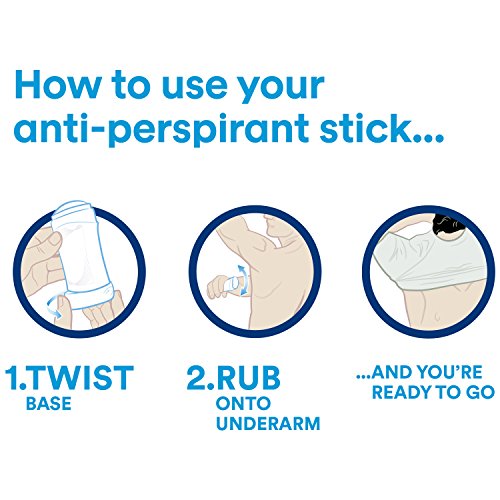 How to use your anti-perspirant stick...

1.TWIST
BASE

2.RUB
ONTO UNDERARM

...AND YOU'RE READY TO GO