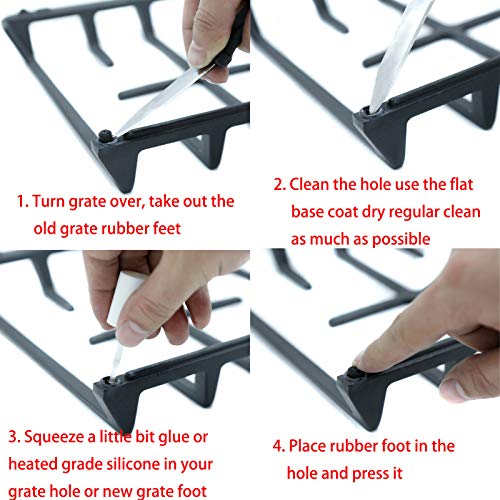 1. Turn grate over, take out the old grate rubber feet

2. Clean the hole use the flat base coat dry regular clean as much as possible

3. Squeeze a little bit glue or heated grade silicone in your grate hole or new grate foot

4. Place rubber foot in the hole and press it