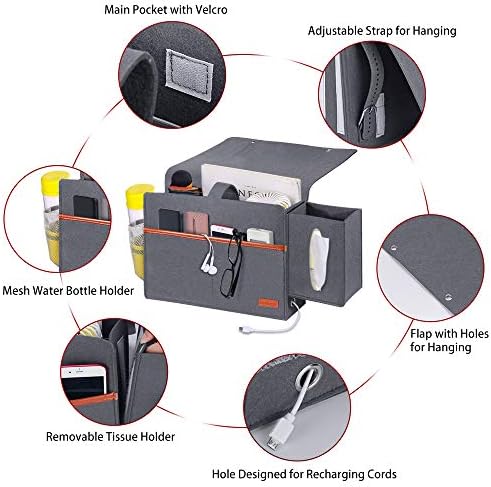 Main Pocket with Velcro

Adjustable Strap for Hanging

Mesh Water Bottle Holder

Flap with Holes for Hanging

Removable Tissue Holder

Hole Designed for Recharging Cords