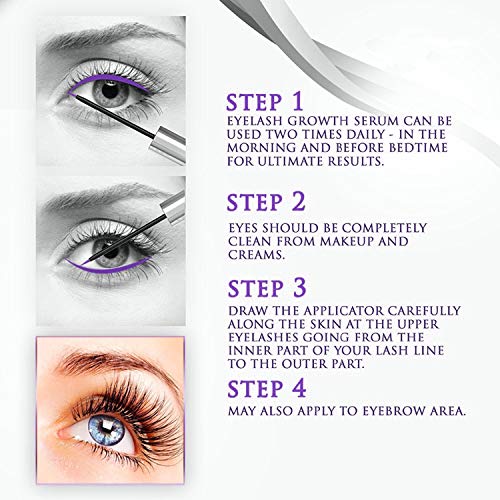 STEP 1
EYELASH GROWTH SERUM CAN BE USED TWO TIMES DAILY - IN THE MORNING AND BEFORE BEDTIME FOR ULTIMATE RESULTS.

STEP 2
EYES SHOULD BE COMPLETELY CLEAN FROM MAKEUP AND CREAMS.

STEP 3
DRAW THE APPLICATOR CAREFULLY ALONG THE SKIN AT THE UPPER EYELASHES GOING FROM THE INNER PART OF YOUR LASH LINE TO THE OUTER PART.

STEP 4
MAY ALSO APPLY TO EYEBROW AREA.