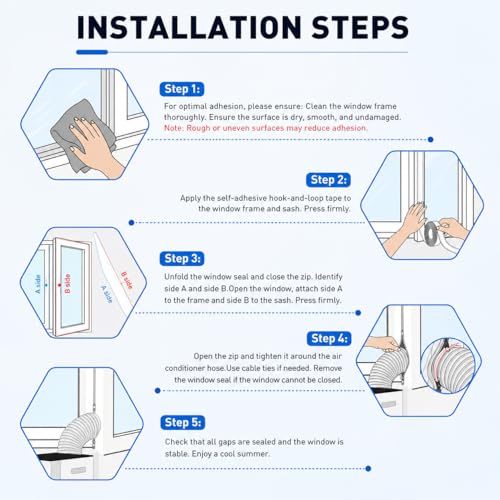 INSTALLATION STEPS

Step 1:

For optimal adhesion, please ensure: Clean the window frame thoroughly. Ensure the surface is dry, smooth, and undamaged. Note: Rough or uneven surfaces may reduce adhesion.

Step 2:

Apply the self-adhesive hook-and-loop tape to the window frame and sash. Press firmly.

A side
B side
B side
A side

Step 3:

Unfold the window seal and close the zip. Identify side A and side B.Open the window, attach side A to the frame and side B to the sash. Press firmly.

Step 4:

Open the zip and tighten it around the air conditioner hose.Use cable ties if needed. Remove the window seal if the window cannot be closed.

Step 5:

Check that all gaps are sealed and the window is stable. Enjoy a cool summer.