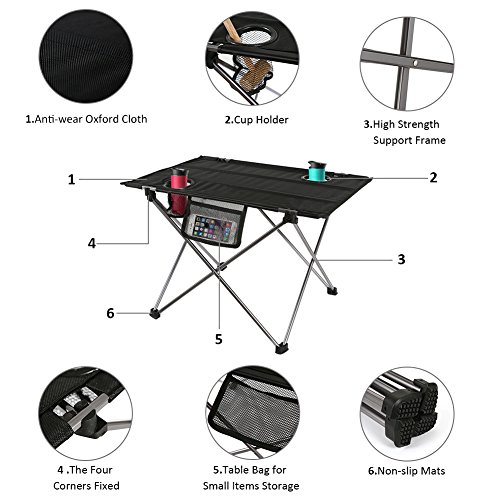 1.Anti-wear Oxford Cloth

2.Cup Holder

3.High Strength Support Frame

1

2

4

3

6

5

4 .The Four Corners Fixed

5.Table Bag for Small Items Storage

6.Non-slip Mats