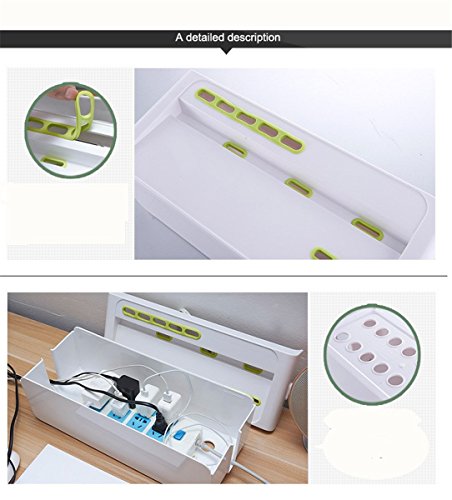 A detailed description