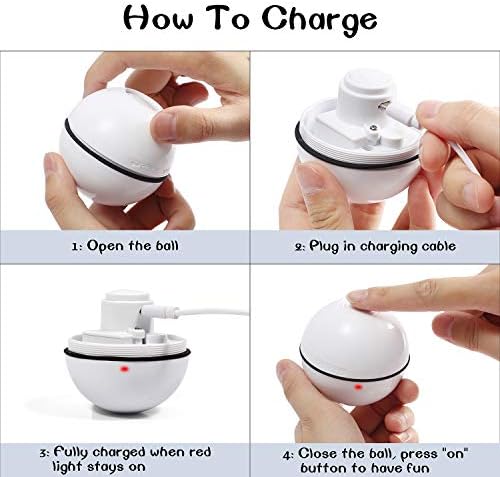 How To Charge

1: Open the ball

2: Plug in charging cable

3: Fully charged when red light stays on

4: Close the ball, press "on" button to have fun