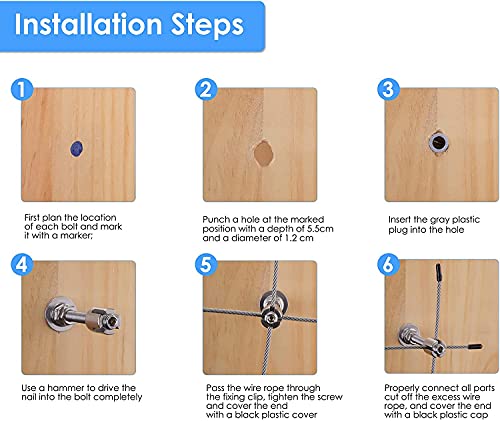 Installation Steps

1

First plan the location of each bolt and mark it with a marker;

2

Punch a hole at the marked position with a depth of 5.5cm and a diameter of 1.2 cm

3

Insert the gray plastic plug into the hole

4

Use a hammer to drive the nail into the bolt completely

5

Pass the wire rope through the fixing clip, tighten the screw and cover the end with a black plastic cover

6

Properly connect all parts cut off the excess wire rope, and cover the end with a black plastic cap