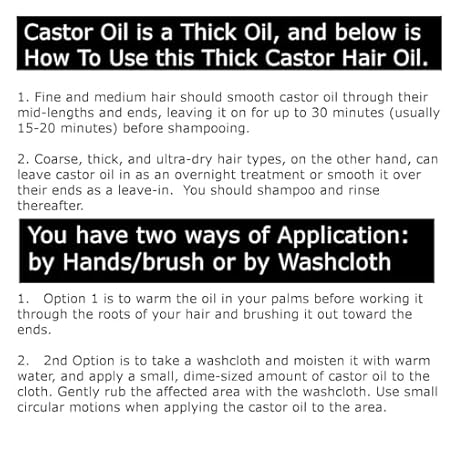 Castor Oil is a Thick Oil, and below is How To Use this Thick Castor Hair Oil.

1. Fine and medium hair should smooth castor oil through their mid-lengths and ends, leaving it on for up to 30 minutes (usually 15-20 minutes) before shampooing.

2. Coarse, thick, and ultra-dry hair types, on the other hand, can leave castor oil in as an overnight treatment or smooth it over their ends as a leave-in. You should shampoo and rinse thereafter.

You have two ways of Application: by Hands/brush or by Washcloth

1. Option 1 is to warm the oil in your palms before working it through the roots of your hair and brushing it out toward the ends.

2. 2nd Option is to take a washcloth and moisten it with warm water, and apply a small, dime-sized amount of castor oil to the cloth. Gently rub the affected area with the washcloth. Use small circular motions when applying the castor oil to the area.