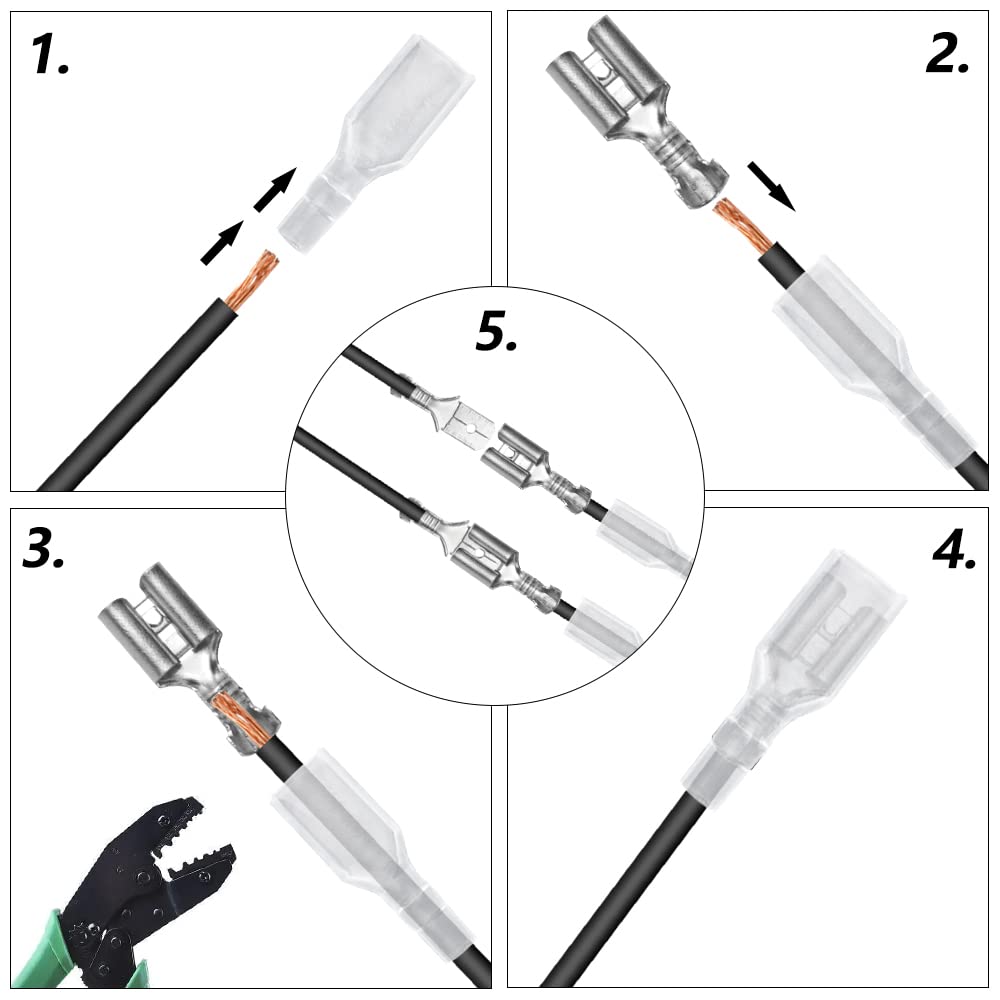 1.

2.

5.

3.

4.