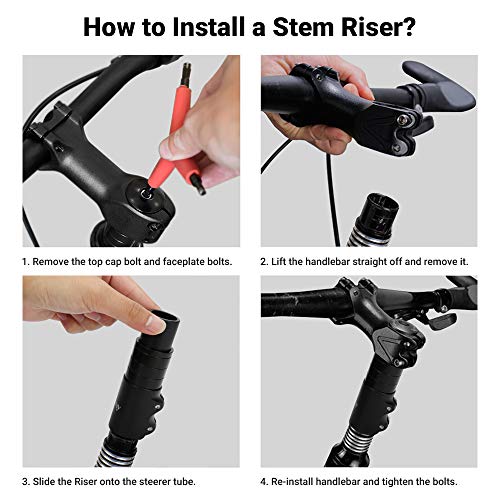 How to Install a Stem Riser?

1. Remove the top cap bolt and faceplate bolts.

2. Lift the handlebar straight off and remove it.

3. Slide the Riser onto the steerer tube.

4. Re-install handlebar and tighten the bolts.