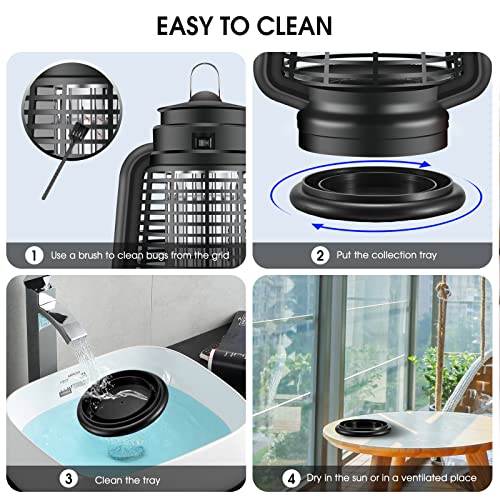 EASY TO CLEAN

1 Use a brush to clean bugs from the grid

2 Put the collection tray

3 Clean the tray

4 Dry in the sun or in a ventilated place