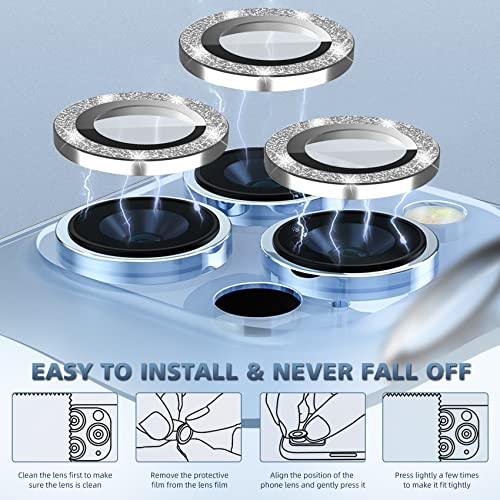 EASY TO INSTALL & NEVER FALL OFF

Clean the lens first to make sure the lens is clean

Remove the protective film from the lens film

Align the position of the phone lens and gently press it

Press lightly a few times to make it fit tightly