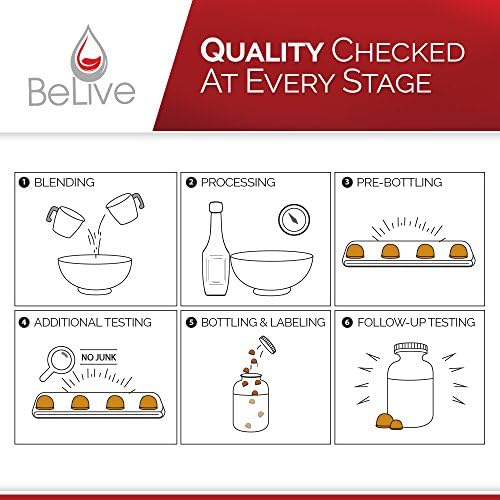 BeLive

QUALITY CHECKED AT EVERY STAGE

1 BLENDING

2 PROCESSING

3 PRE-BOTTLING

4 ADDITIONAL TESTING

NO JUNK

5 BOTTLING & LABELING

6 FOLLOW-UP TESTING