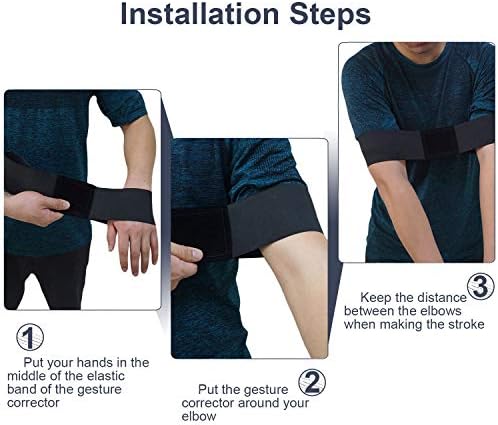 Installation Steps

1
Put your hands in the middle of the elastic band of the gesture corrector

2
Put the gesture corrector around your elbow

3
Keep the distance between the elbows when making the stroke