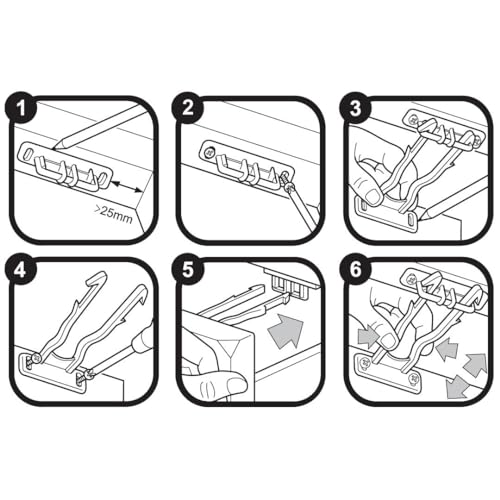 1

>25mm

2

3

4

5

6