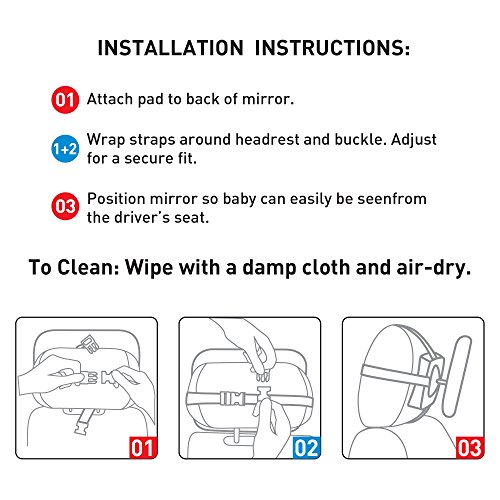 INSTALLATION INSTRUCTIONS:

01 Attach pad to back of mirror.

1+2 Wrap straps around headrest and buckle. Adjust for a secure fit.

03 Position mirror so baby can easily be seenfrom the driver's seat.

To Clean: Wipe with a damp cloth and air-dry.

01

02

03