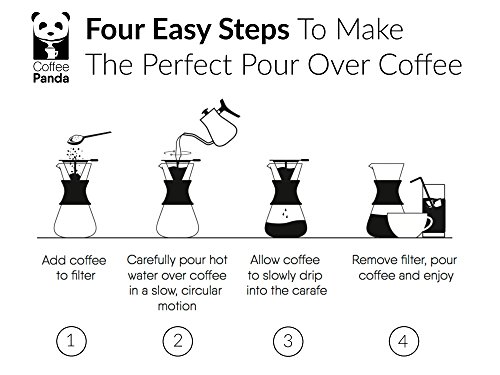 Coffee Panda

Four Easy Steps To Make The Perfect Pour Over Coffee

Add coffee to filter

Carefully pour hot water over coffee in a slow, circular motion

Allow coffee to slowly drip into the carafe

Remove filter, pour coffee and enjoy

1

2

3

4