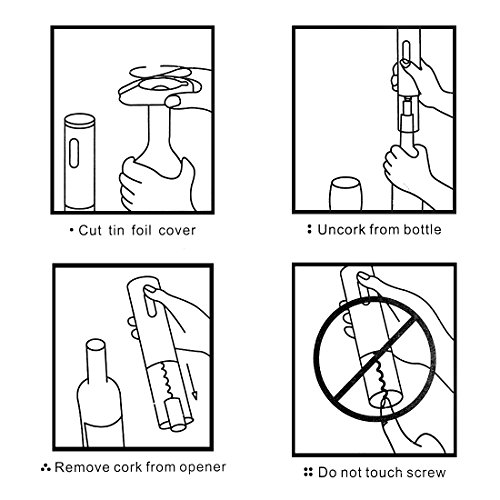 • Cut tin foil cover

: Uncork from bottle

∴ Remove cork from opener

:: Do not touch screw