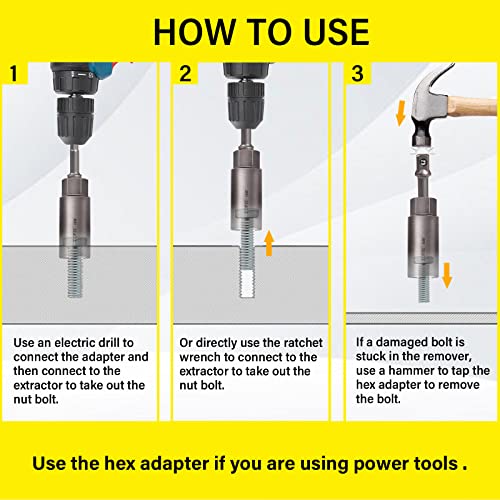 HOW TO USE

1

Use an electric drill to connect the adapter and then connect to the extractor to take out the nut bolt.

2

Or directly use the ratchet wrench to connect to the extractor to take out the nut bolt.

3

If a damaged bolt is stuck in the remover, use a hammer to tap the hex adapter to remove the bolt.

Use the hex adapter if you are using power tools .