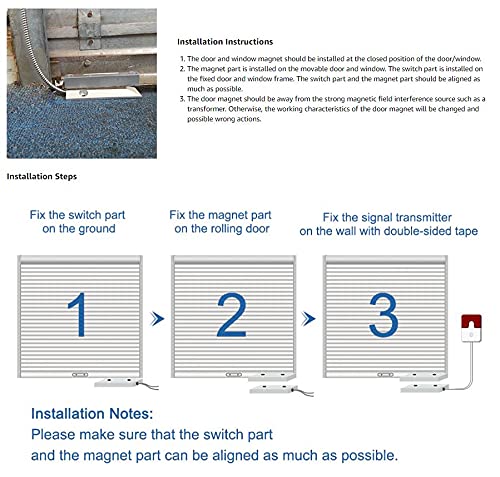 Installation Instructions

1. The door and window magnet should be installed at the closed position of the door/window.
2. The magnet part is installed on the movable door and window. The switch part is installed on the fixed door and window frame. The switch part and the magnet part should be aligned as much as possible.
3. The door magnet should be away from the strong magnetic field interference source such as a transformer. Otherwise, the working characteristics of the door magnet will be changed and possible wrong actions.

Installation Steps

Fix the switch part on the ground

Fix the magnet part on the rolling door

Fix the signal transmitter on the wall with double-sided tape

1

2

3

Installation Notes:
Please make sure that the switch part and the magnet part can be aligned as much as possible.