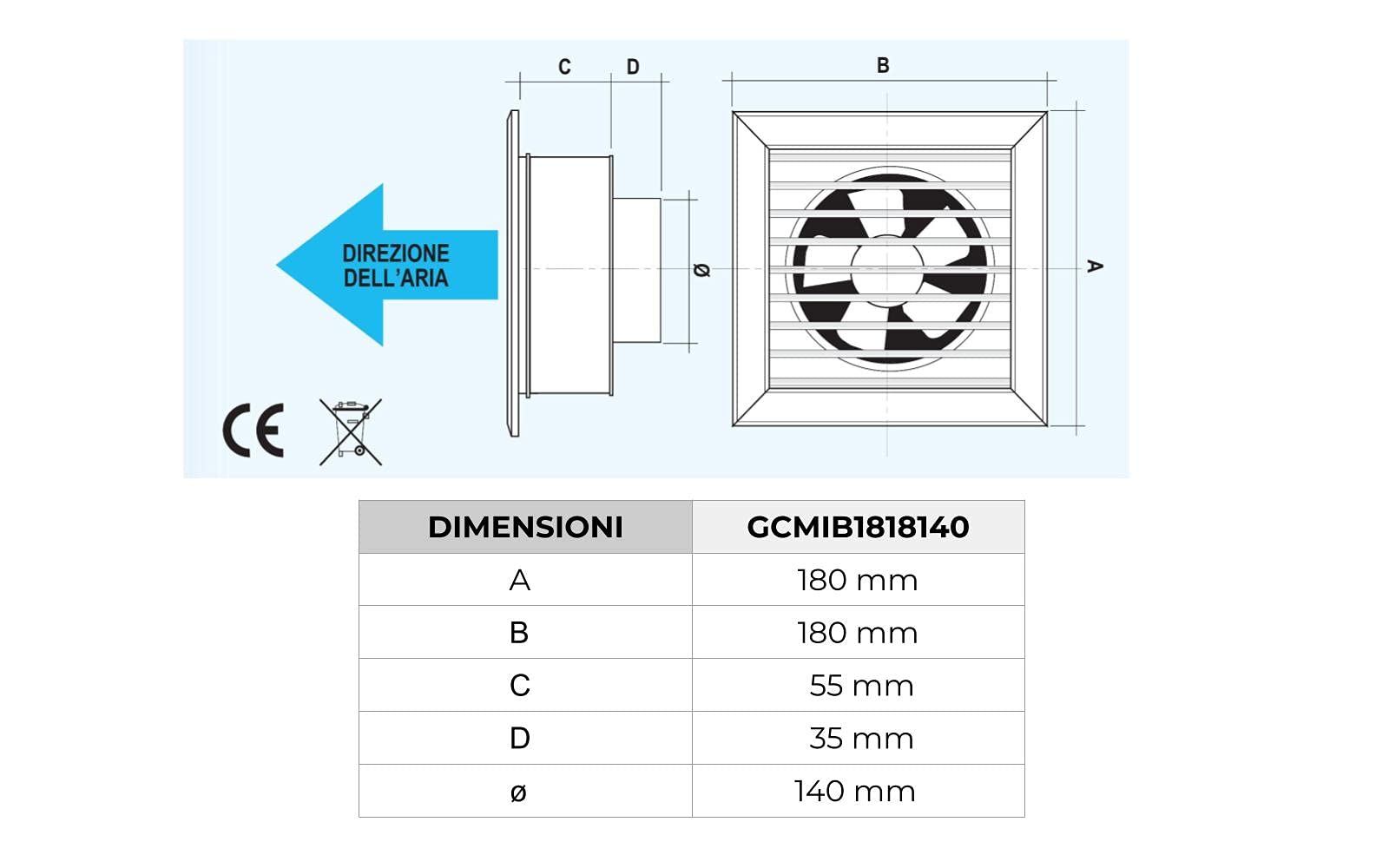 C D B

DIREZIONE DELL'ARIA

ø

A

CE

| DIMENSIONI | GCMIB1818140 |
|---|---|
| A | 180 mm |
| B | 180 mm |
| C | 55 mm |
| D | 35 mm |
| ø | 140 mm |