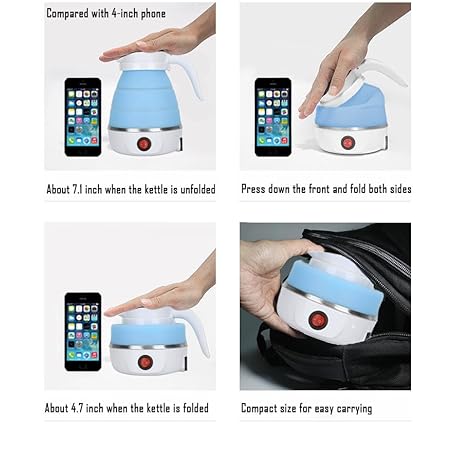 Compared with 4-inch phone

About 7.1 inch when the kettle is unfolded

Press down the front and fold both sides

About 4.7 inch when the kettle is folded

Compact size for easy carrying