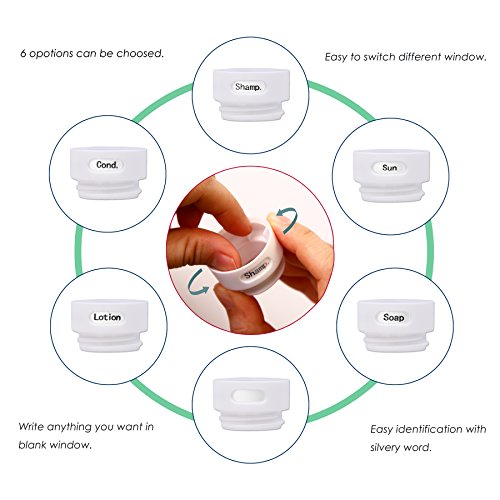 6 opotions can be choosed.

Easy to switch different window.

Shamp.

Cond.

Sun

Shamp.

Lotion

Soap

Write anything you want in blank window.

Easy identification with silvery word.