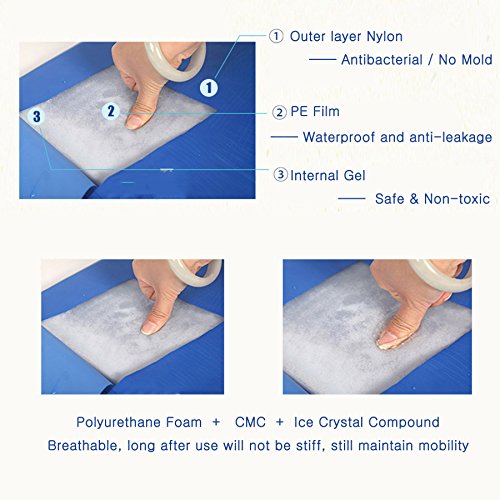 1

2

3

① Outer layer Nylon

—— Antibacterial / No Mold

② PE Film

—— Waterproof and anti-leakage

③ Internal Gel

—— Safe & Non-toxic

Polyurethane Foam + CMC + Ice Crystal Compound

Breathable, long after use will not be stiff, still maintain mobility