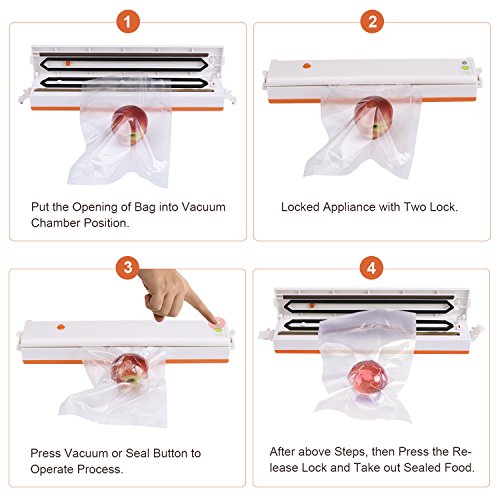 1

Put the Opening of Bag into Vacuum Chamber Position.

2

Locked Appliance with Two Lock.

3

Press Vacuum or Seal Button to Operate Process.

4

After above Steps, then Press the Release Lock and Take out Sealed Food.