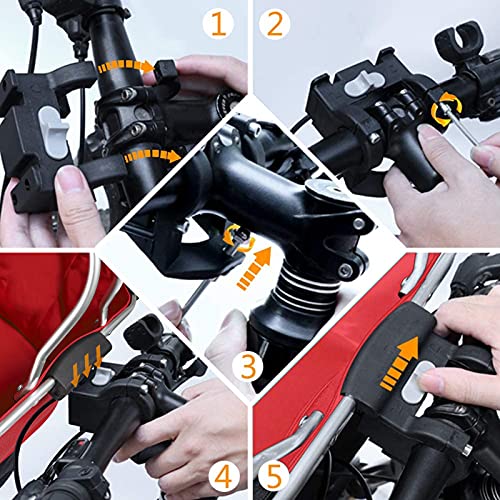 1
2
3
4
5