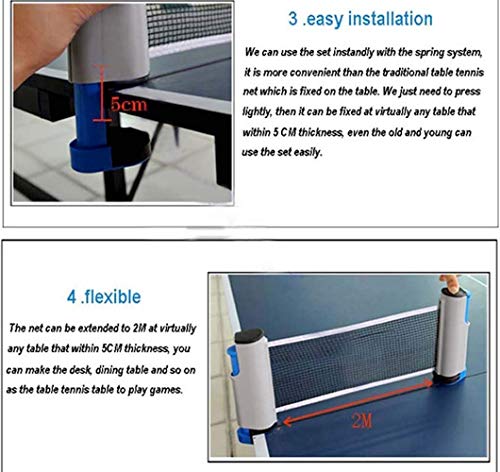 5cm

3 .easy installation

We can use the set instandly with the spring system, it is more convenient than the traditional table tennis net which is fixed on the table. We just need to press lightly, then it can be fixed at virtually any table that within 5 CM thickness, even the old and young can use the set easily.

4 .flexible

The net can be extended to 2M at virtually any table that within 5CM thickness, you can make the desk, dining table and so on as the table tennis table to play games.

2M